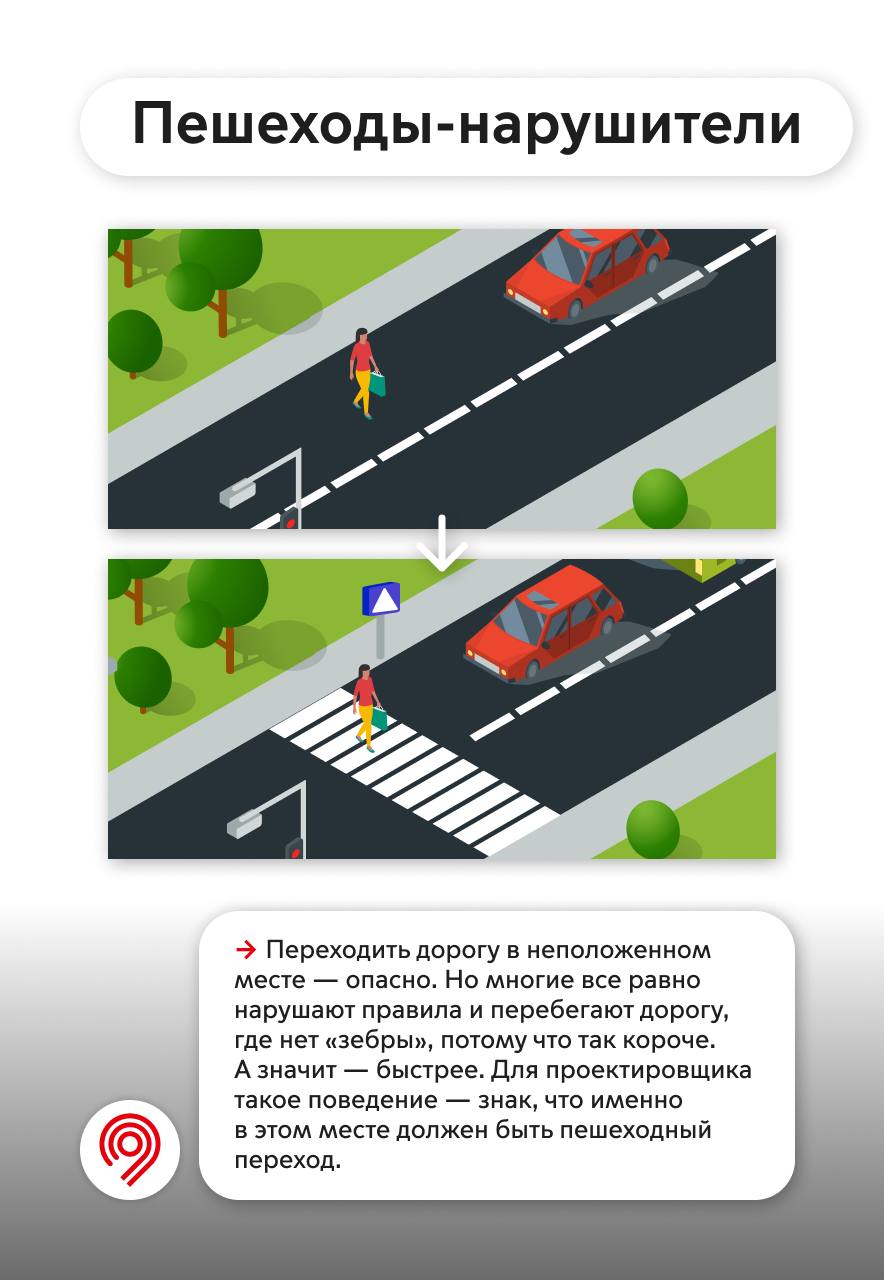 Пешеходы-нарушители

→ Переходить дорогу в неположенном месте — опасно. Но многие все равно нарушают правила и перебегают дорогу, где нет «зебры», потому что так короче. А значит — быстрее. Для проектировщика такое поведение — знак, что именно в этом месте должен быть пешеходный переход.